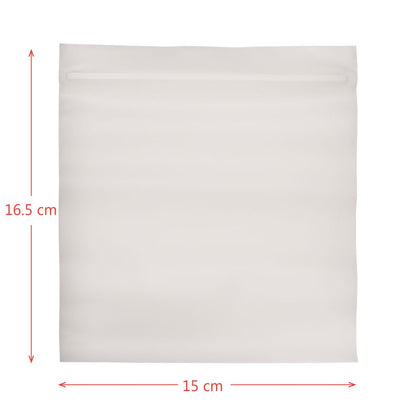 16.5 cm

15 cm