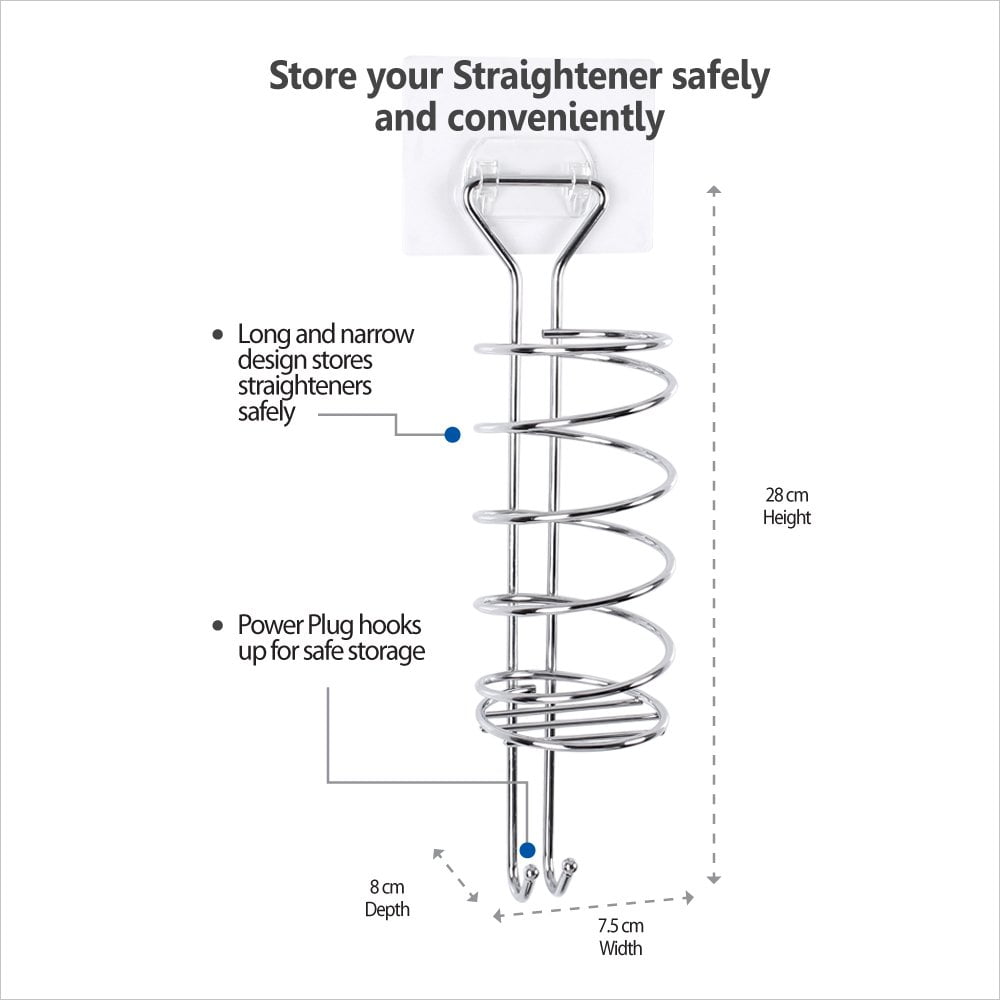 Store your Straightener safely and conveniently

• Long and narrow design stores straighteners safely

• Power Plug hooks up for safe storage

28 cm
Height

8 cm
Depth

7.5 cm
Width