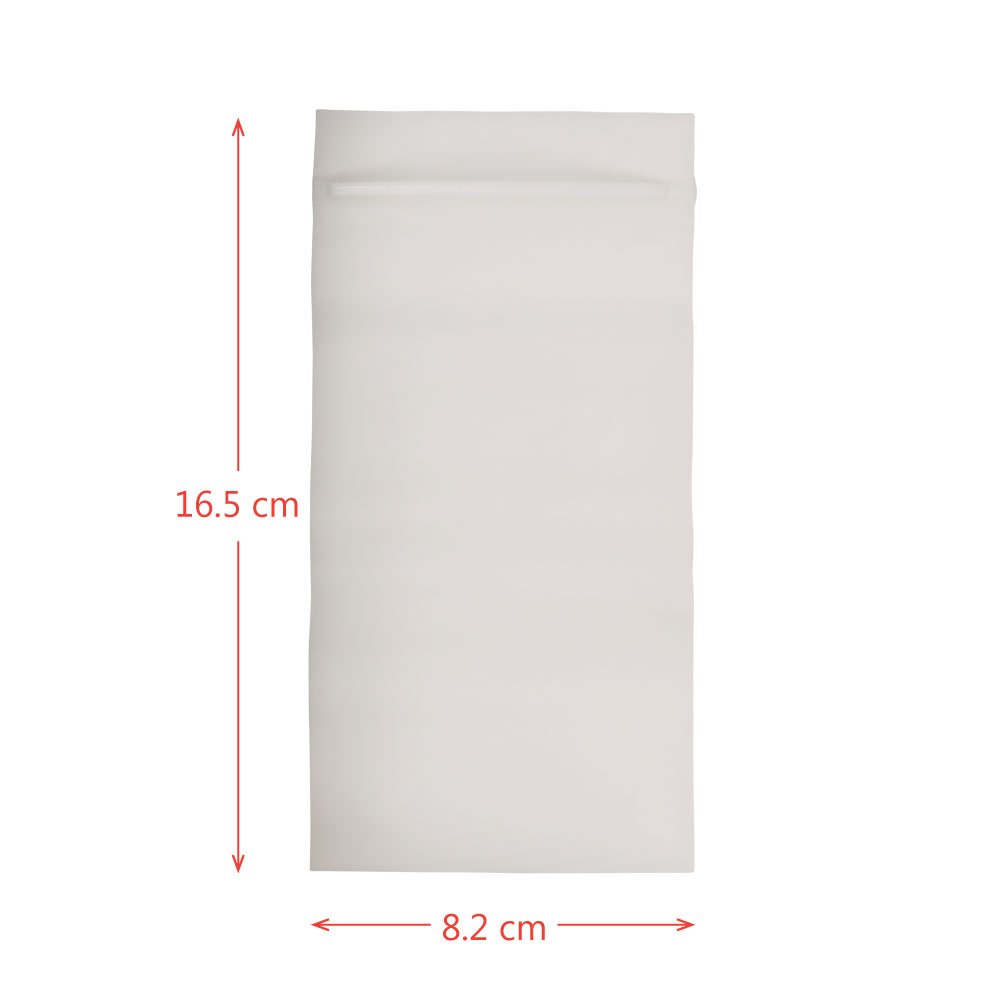 16.5 cm

8.2 cm