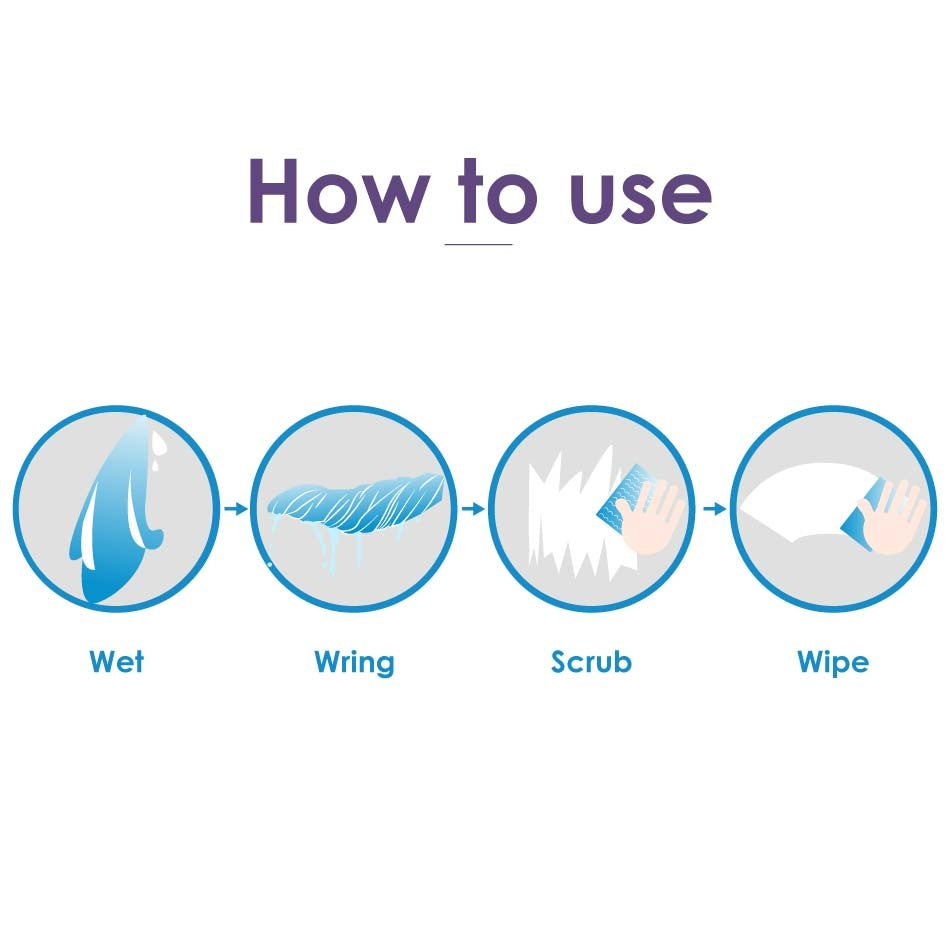 How to use

Wet

Wring

Scrub

Wipe